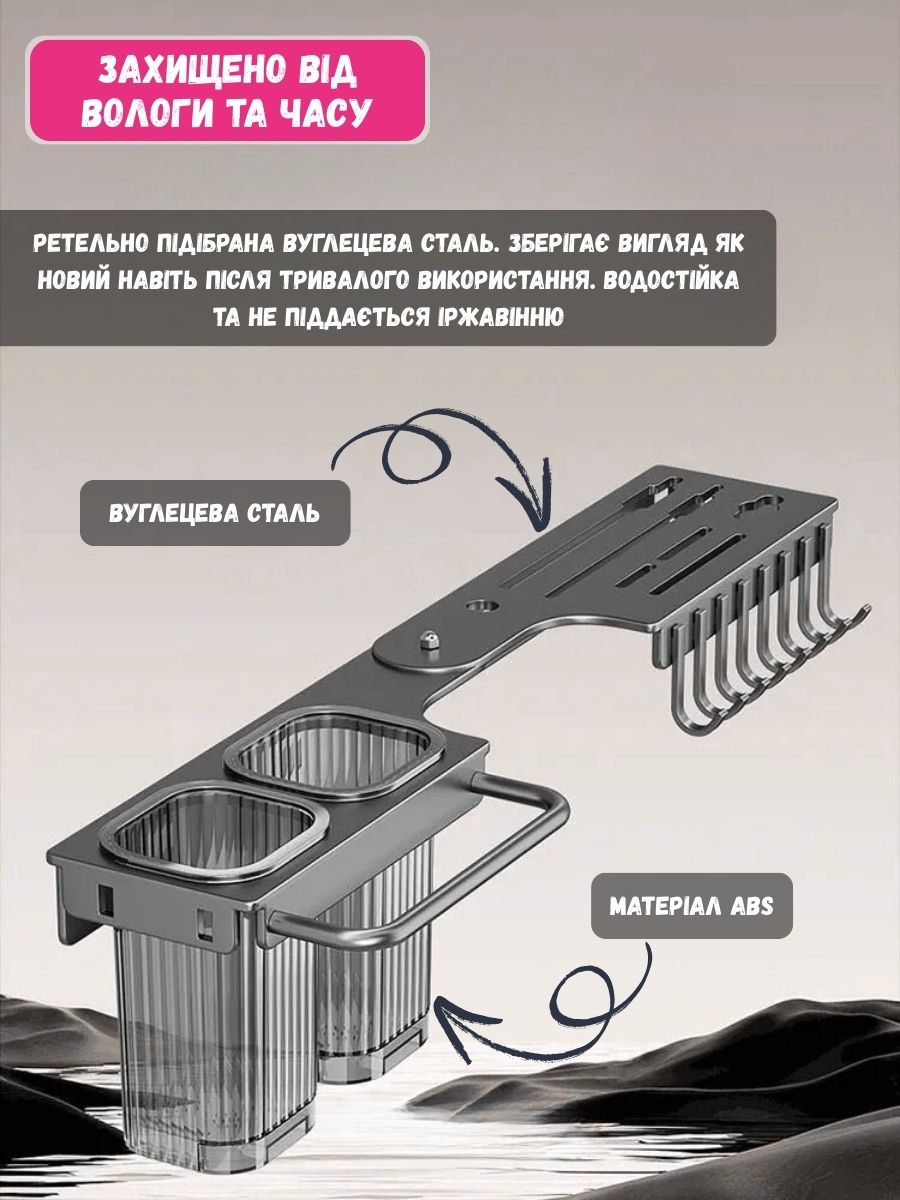 ЗАХИЩЕНО ВІД ВОЛОГИ ТА ЧАСУ

РЕТЕЛЬНО ПІДІБРАНА ВУГЛЕЦЕВА СТАЛЬ. ЗБЕРІГАЄ ВИГЛЯД ЯК НОВИЙ НАВІТЬ ПІСЛЯ ТРИВАЛОГО ВИКОРИСТАННЯ. ВОДОСТІЙКА ТА НЕ ПІДДАЄТЬСЯ ІРЖАВІННЮ

ВУГЛЕЦЕВА СТАЛЬ

МАТЕРІАЛ ABS